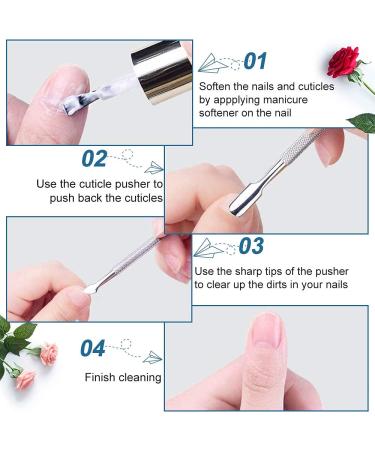 01

Soften the nails and cuticles by appplying manicure softener on the nail

02

Use the cuticle pusher to push back the cuticles

03

Use the sharp tips of the pusher to clear up the dirts in your nails

04

Finish cleaning