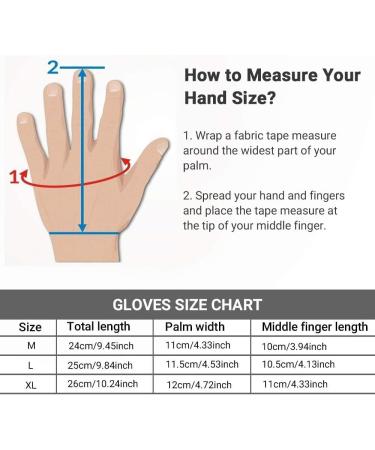 2

1

How to Measure Your Hand Size?

1. Wrap a fabric tape measure around the widest part of your palm.

2. Spread your hand and fingers and place the tape measure at the tip of your middle finger.

GLOVES SIZE CHART

| Size | Total length | Palm width | Middle finger length |
|---|---|---|---|
| M | 24cm/9.45inch | 11cm/4.33inch | 10cm/3.94inch |
| L | 25cm/9.84inch | 11.5cm/4.53inch | 10.5cm/4.13inch |
| XL | 26cm/10.24inch | 12cm/4.72inch | 11cm/4.33inch |