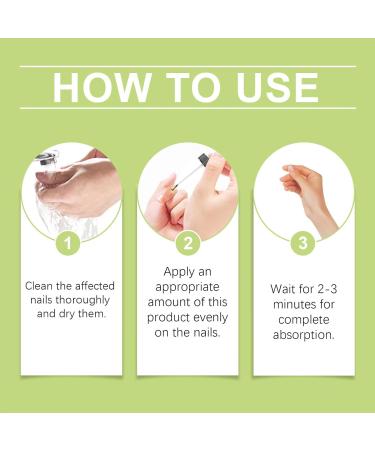 HOW TO USE

1

Clean the affected nails thoroughly and dry them.

2

Apply an appropriate amount of this product evenly on the nails.

3

Wait for 2-3 minutes for complete absorption.