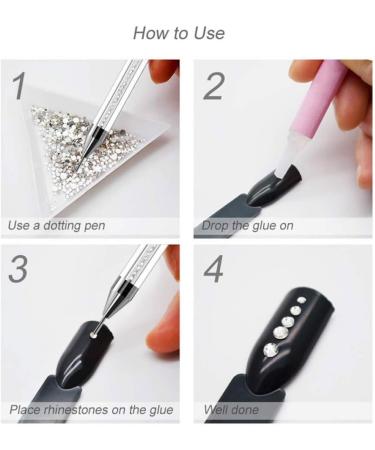 How to Use

1

Use a dotting pen

2

Drop the glue on

3

Place rhinestones on the glue

4

Well done