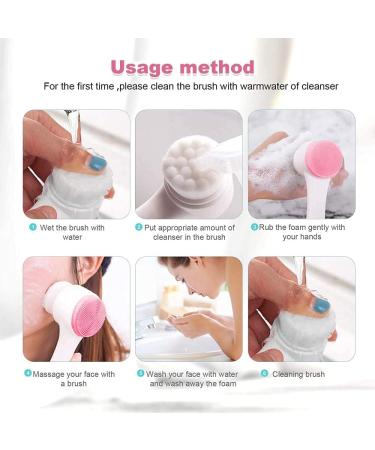 Usage method

For the first time ,please clean the brush with warmwater of cleanser

1 Wet the brush with water

2 Put appropriate amount of cleanser in the brush

3 Rub the foam gently with your hands

4 Massage your face with a brush

5 Wash your face with water and wash away the foam

6 Cleaning brush