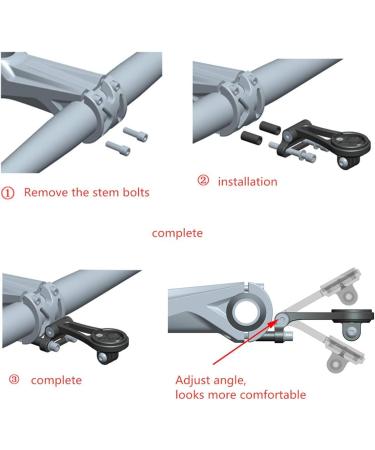 ① Remove the stem bolts

② installation

complete

③ complete

Adjust angle,
looks more comfortable