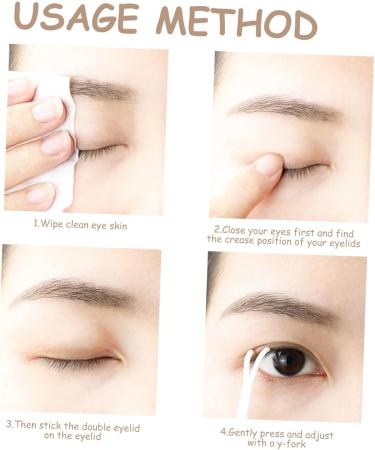 USAGE METHOD

1.Wipe clean eye skin

2.Close your eyes first and find the crease position of your eyelids

3.Then stick the double eyelid on the eyelid

4.Gently press and adjust with a y-fork