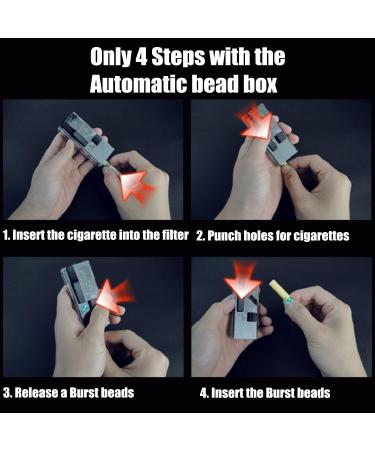 Only 4 Steps with the Automatic bead box

1. Insert the cigarette into the filter

2. Punch holes for cigarettes

3. Release a Burst beads

4. Insert the Burst beads