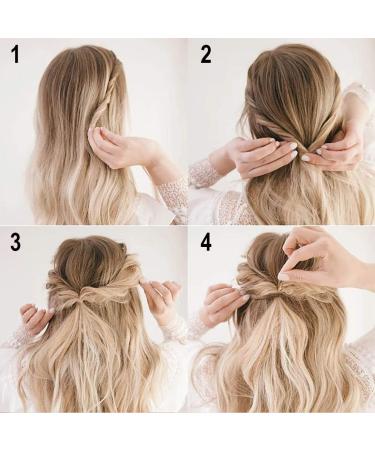 1

2

3

4