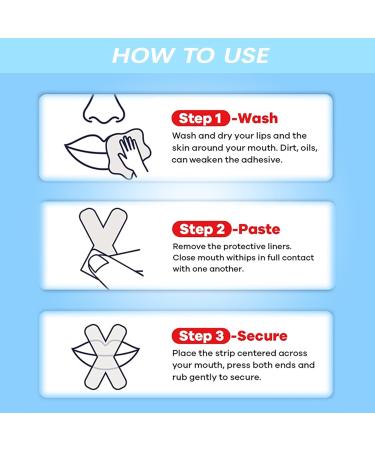 HOW TO USE

Step 1 -Wash
Wash and dry your lips and the skin around your mouth. Dirt, oils, can weaken the adhesive.

Step 2 -Paste
Remove the protective liners. Close mouth withips in full contact with one another.

Step 3 -Secure
Place the strip centered across your mouth, press both ends and rub gently to secure.