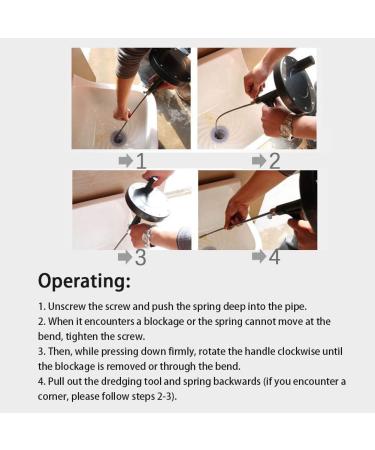 1

2

3

4

Operating:

1. Unscrew the screw and push the spring deep into the pipe.
2. When it encounters a blockage or the spring cannot move at the bend, tighten the screw.
3. Then, while pressing down firmly, rotate the handle clockwise until the blockage is removed or through the bend.
4. Pull out the dredging tool and spring backwards (if you encounter a corner, please follow steps 2-3).