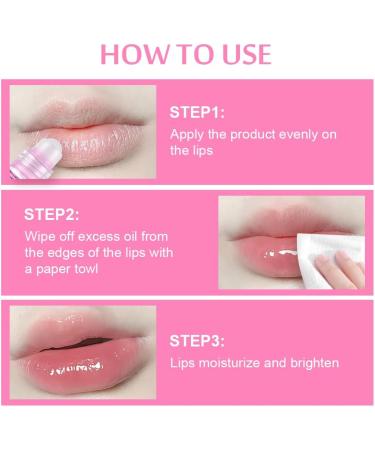 HOW TO USE

STEP1:
Apply the product evenly on the lips

STEP2:
Wipe off excess oil from the edges of the lips with a paper towl

STEP3:
Lips moisturize and brighten