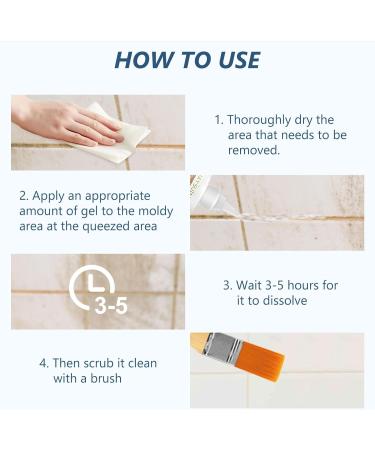 HOW TO USE

1. Thoroughly dry the area that needs to be removed.

2. Apply an appropriate amount of gel to the moldy area at the queezed area

3-5

3. Wait 3-5 hours for it to dissolve

4. Then scrub it clean with a brush