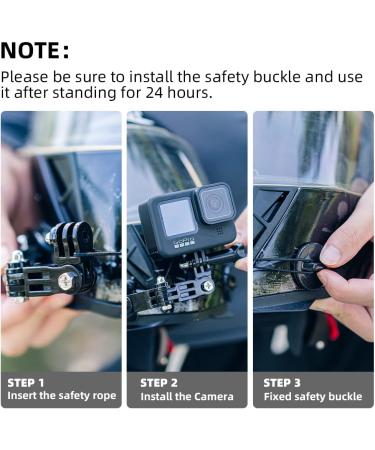 NOTE:

Please be sure to install the safety buckle and use it after standing for 24 hours.

GoPro

STEP 1
Insert the safety rope

STEP 2
Install the Camera

STEP 3
Fixed safety buckle