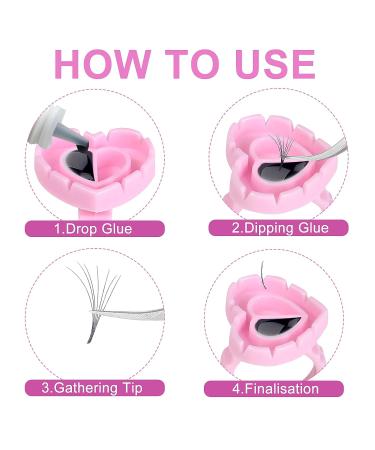 HOW TO USE

1.Drop Glue

2.Dipping Glue

3.Gathering Tip

4.Finalisation