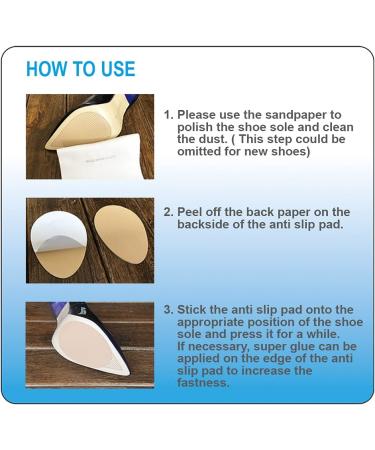 HOW TO USE

1. Please use the sandpaper to polish the shoe sole and clean the dust. ( This step could be omitted for new shoes)

2. Peel off the back paper on the backside of the anti slip pad.

3. Stick the anti slip pad onto the appropriate position of the shoe sole and press it for a while. If necessary, super glue can be applied on the edge of the anti slip pad to increase the fastness.