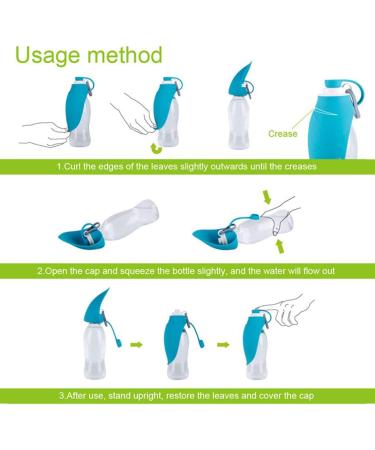 Usage method

Crease

1.Curl the edges of the leaves slightly outwards until the creases

2.Open the cap and squeeze the bottle slightly, and the water will flow out

3.After use, stand upright, restore the leaves and cover the cap