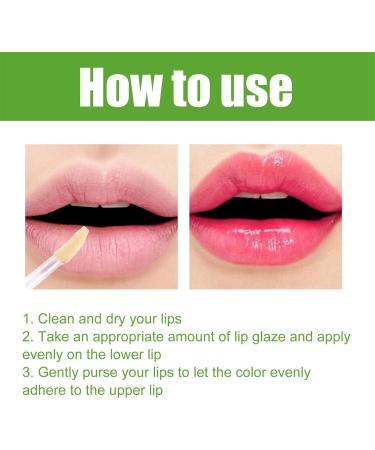 How to use

1. Clean and dry your lips
2. Take an appropriate amount of lip glaze and apply evenly on the lower lip
3. Gently purse your lips to let the color evenly adhere to the upper lip