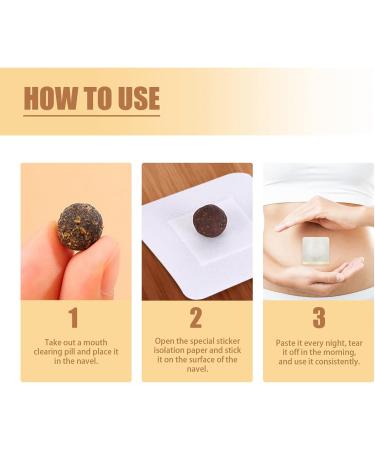 HOW TO USE

1

Take out a mouth clearing pill and place it in the navel.

2

Open the special sticker isolation paper and stick it on the surface of the navel.

3

Paste it every night, tear it off in the morning, and use it consistently.