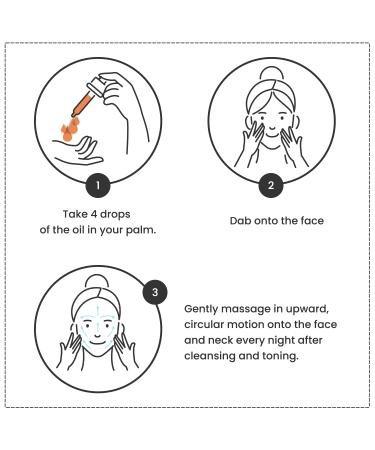 1

Take 4 drops of the oil in your palm.

2

Dab onto the face

3

Gently massage in upward, circular motion onto the face and neck every night after cleansing and toning.