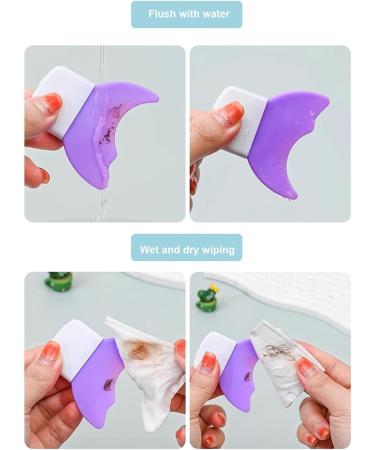 Flush with water

Wet and dry wiping