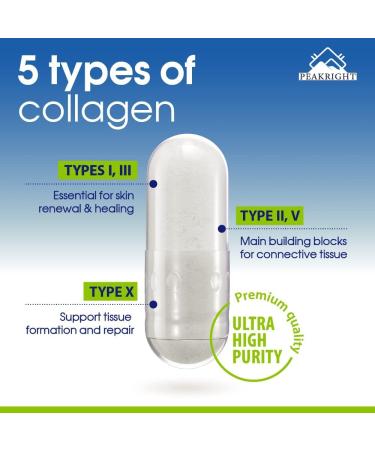 5 types of collagen

PEAKRIGHT

TYPES I, III
Essential for skin renewal & healing

TYPE II, V
Main building blocks for connective tissue

TYPE X
Support tissue formation and repair

Premium quality
ULTRA HIGH PURITY