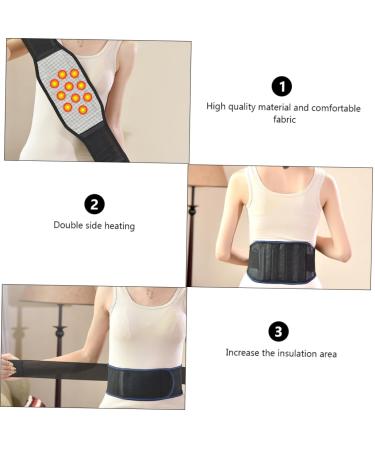 1

High quality material and comfortable fabric

2

Double side heating

3

Increase the insulation area