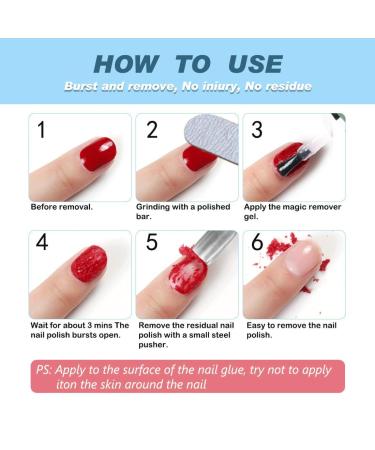 HOW TO USE

Burst and remove, No iniury, No residue

1

Before removal.

2

Grinding with a polished bar.

3

Apply the magic remover gel.

4

Wait for about 3 mins The nail polish bursts open.

5

Remove the residual nail polish with a small steel pusher.

6

Easy to remove the nail polish.

PS: Apply to the surface of the nail glue, try not to apply iton the skin around the nail