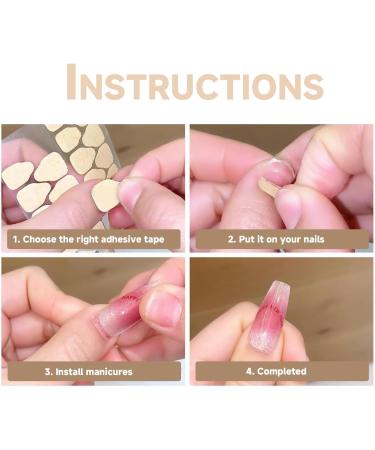 INSTRUCTIONS

1. Choose the right adhesive tape

2. Put it on your nails

3. Install manicures

4. Completed