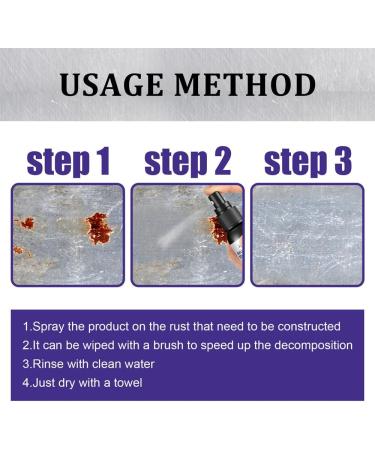 USAGE METHOD

step 1 step 2 step 3

1.Spray the product on the rust that need to be constructed
2.It can be wiped with a brush to speed up the decomposition
3.Rinse with clean water
4.Just dry with a towel