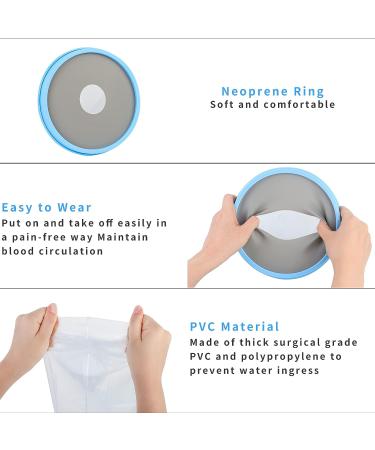 Neoprene Ring
Soft and comfortable

Easy to Wear
Put on and take off easily in a pain-free way Maintain blood circulation

PVC Material
Made of thick surgical grade PVC and polypropylene to prevent water ingress