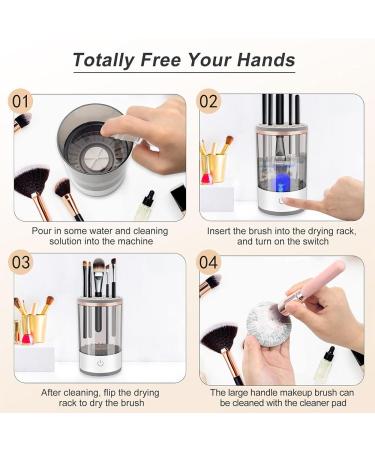 Totally Free Your Hands

01

Pour in some water and cleaning solution into the machine

02

Insert the brush into the drying rack, and turn on the switch

03

After cleaning, flip the drying rack to dry the brush

04

The large handle makeup brush can be cleaned with the cleaner pad