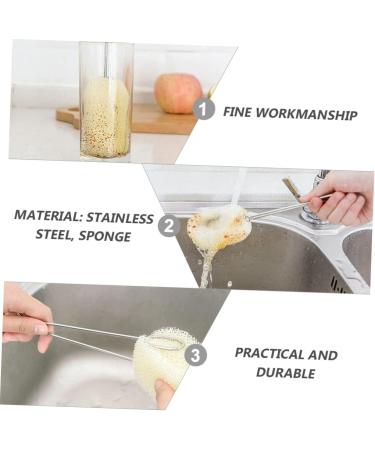 1 FINE WORKMANSHIP

MATERIAL: STAINLESS STEEL, SPONGE 2

3 PRACTICAL AND DURABLE