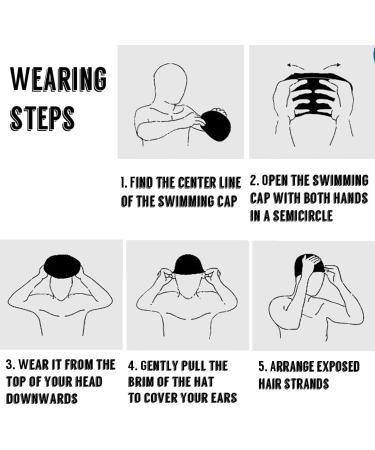 WEARING STEPS

1. FIND THE CENTER LINE OF THE SWIMMING CAP

2. OPEN THE SWIMMING CAP WITH BOTH HANDS IN A SEMICIRCLE

3. WEAR IT FROM THE TOP OF YOUR HEAD DOWNWARDS

4. GENTLY PULL THE BRIM OF THE HAT TO COVER YOUR EARS

5. ARRANGE EXPOSED HAIR STRANDS