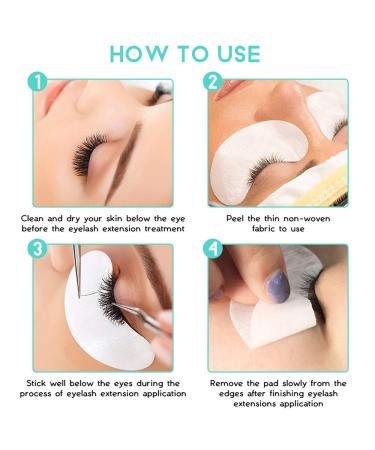 HOW TO USE

1

Clean and dry your skin below the eye before the eyelash extension treatment

2

Peel the thin non-woven fabric to use

3

Stick well below the eyes during the process of eyelash extension application

4

Remove the pad slowly from the edges after finishing eyelash extensions application