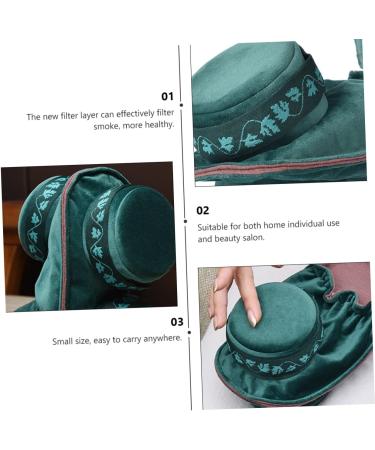 01
The new filter layer can effectively filter smoke, more healthy.

02
Suitable for both home individual use and beauty salon.

03
Small size, easy to carry anywhere.