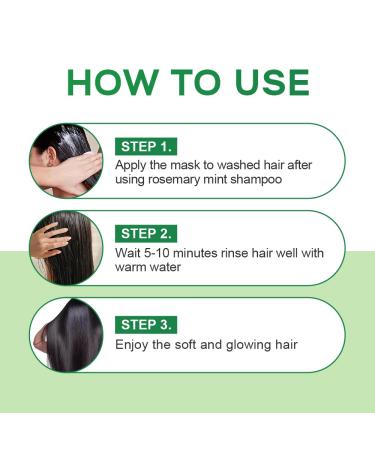 HOW TO USE

STEP 1.
Apply the mask to washed hair after using rosemary mint shampoo

STEP 2.
Wait 5-10 minutes rinse hair well with warm water

STEP 3.
Enjoy the soft and glowing hair