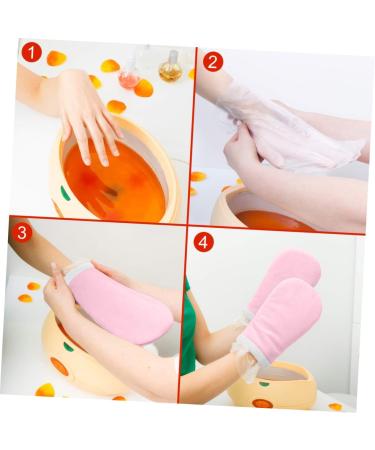 1
2
3
4