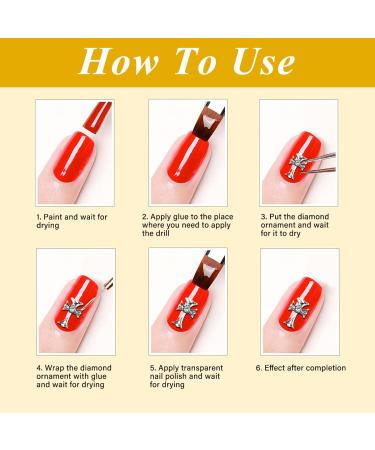 How To Use

1. Paint and wait for drying

2. Apply glue to the place where you need to apply the drill

3. Put the diamond ornament and wait for it to dry

4. Wrap the diamond ornament with glue and wait for drying

5. Apply transparent nail polish and wait for drying

6. Effect after completion