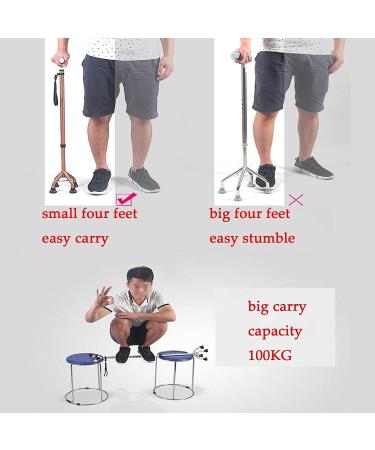 small four feet
easy carry

big four feet
easy stumble

big carry
capacity
100KG