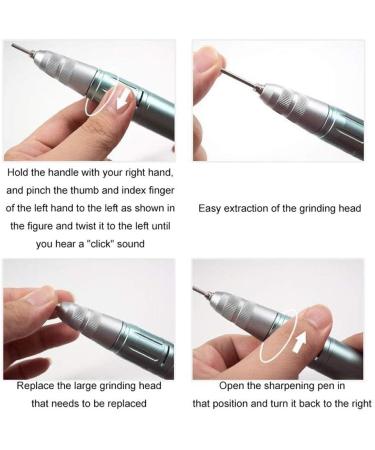 Hold the handle with your right hand, and pinch the thumb and index finger of the left hand to the left as shown in the figure and twist it to the left until you hear a "click" sound

Easy extraction of the grinding head

Replace the large grinding head that needs to be replaced

Open the sharpening pen in that position and turn it back to the right