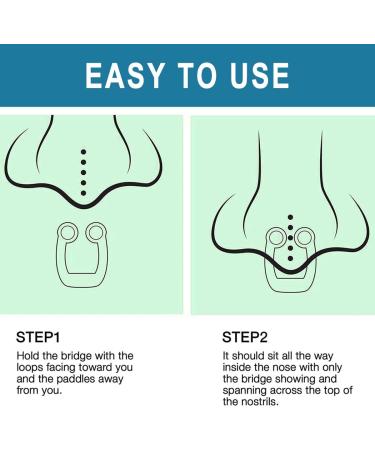 EASY TO USE

STEP1

Hold the bridge with the loops facing toward you and the paddles away from you.

STEP2

It should sit all the way inside the nose with only the bridge showing and spanning across the top of the nostrils.