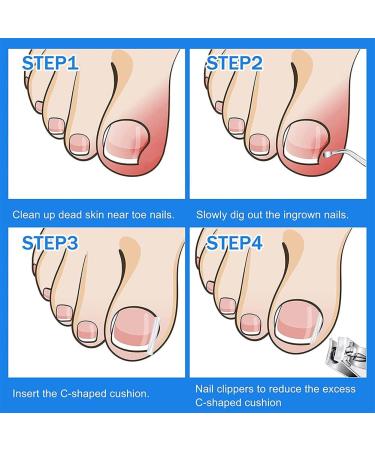 STEP1

Clean up dead skin near toe nails.

STEP2

Slowly dig out the ingrown nails.

STEP3

Insert the C-shaped cushion.

STEP4

Nail clippers to reduce the excess C-shaped cushion