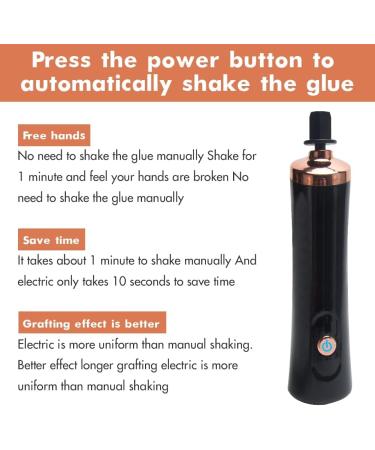 Press the power button to automatically shake the glue

Free hands

No need to shake the glue manually Shake for 1 minute and feel your hands are broken No need to shake the glue manually

Save time

It takes about 1 minute to shake manually And electric only takes 10 seconds to save time

Grafting effect is better

Electric is more uniform than manual shaking. Better effect longer grafting electric is more uniform than manual shaking