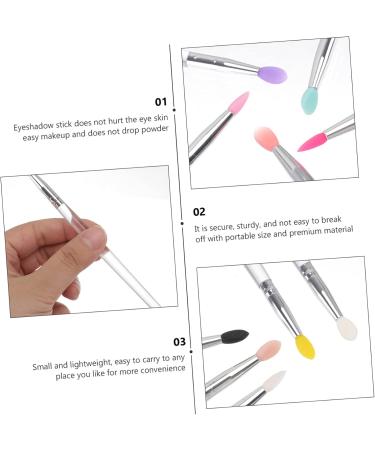 01

Eyeshadow stick does not hurt the eye skin
easy makeup and does not drop powder

02

It is secure, sturdy, and not easy to break off with portable size and premium material

03

Small and lightweight, easy to carry to any place you like for more convenience