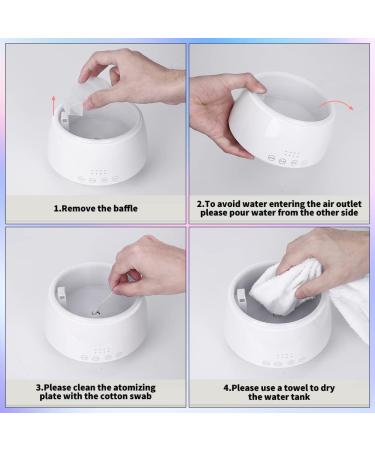 1.Remove the baffle

2.To avoid water entering the air outlet please pour water from the other side

3.Please clean the atomizing plate with the cotton swab

4.Please use a towel to dry the water tank