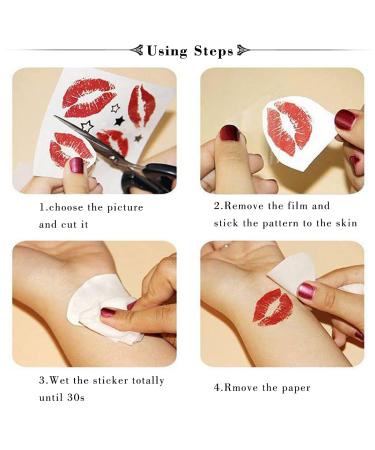 Using Steps

1.choose the picture and cut it

2.Remove the film and stick the pattern to the skin

3.Wet the sticker totally until 30s

4.Rmove the paper