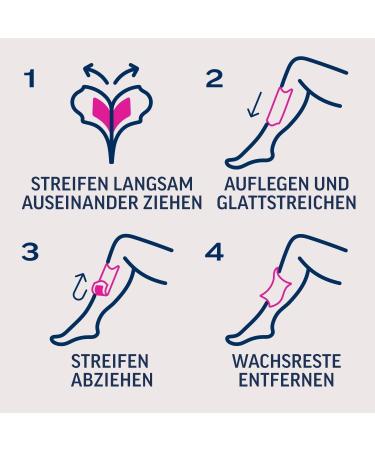 1

STREIFEN LANGSAM AUSEINANDER ZIEHEN

2

AUFLEGEN UND GLATTSTREICHEN

3

STREIFEN ABZIEHEN

4

WACHSRESTE ENTFERNEN