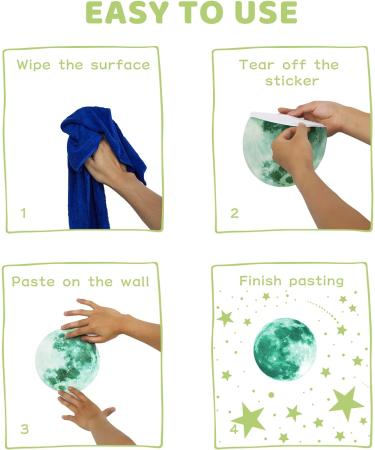 EASY TO USE

Wipe the surface

1

Tear off the sticker

2

Paste on the wall

3

Finish pasting

4