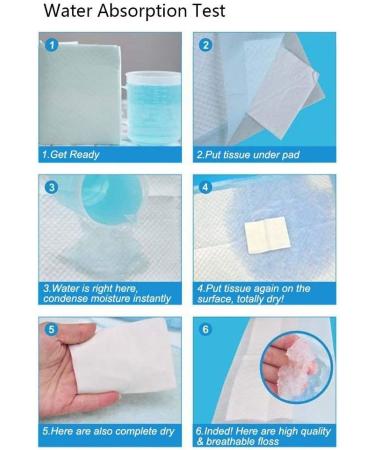 Water Absorption Test

1

1.Get Ready

2

2.Put tissue under pad

3

3.Water is right here, condense moisture instantly

4

4.Put tissue again on the surface, totally dry!

5

5.Here are also complete dry

6

6.Inded! Here are high quality & breathable floss