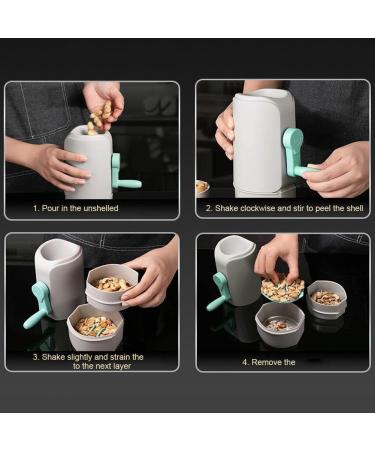 1. Pour in the unshelled

2. Shake clockwise and stir to peel the shell

3. Shake slightly and strain the to the next layer

4. Remove the