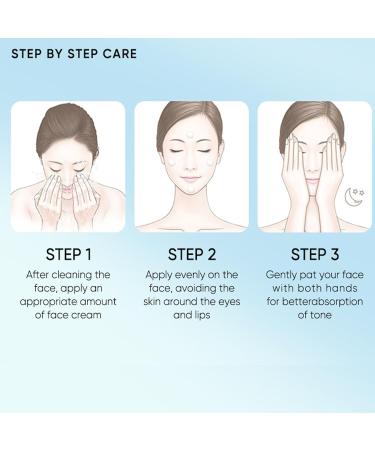 STEP BY STEP CARE

STEP 1

After cleaning the face, apply an appropriate amount of face cream

STEP 2

Apply evenly on the face, avoiding the skin around the eyes and lips

STEP 3

Gently pat your face with both hands for betterabsorption of tone