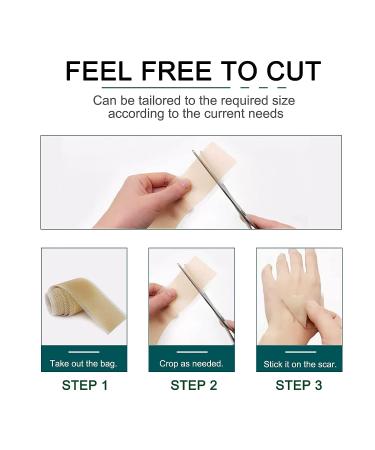 FEEL FREE TO CUT

Can be tailored to the required size according to the current needs

Take out the bag.

STEP 1

Crop as needed.

STEP 2

Stick it on the scar.

STEP 3