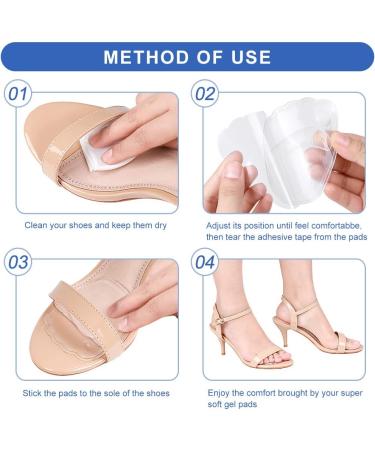 METHOD OF USE

01

Clean your shoes and keep them dry

02

Adjust its position until feel comfortabbe, then tear the adhesive tape from the pads

03

Stick the pads to the sole of the shoes

04

Enjoy the comfort brought by your super soft gel pads